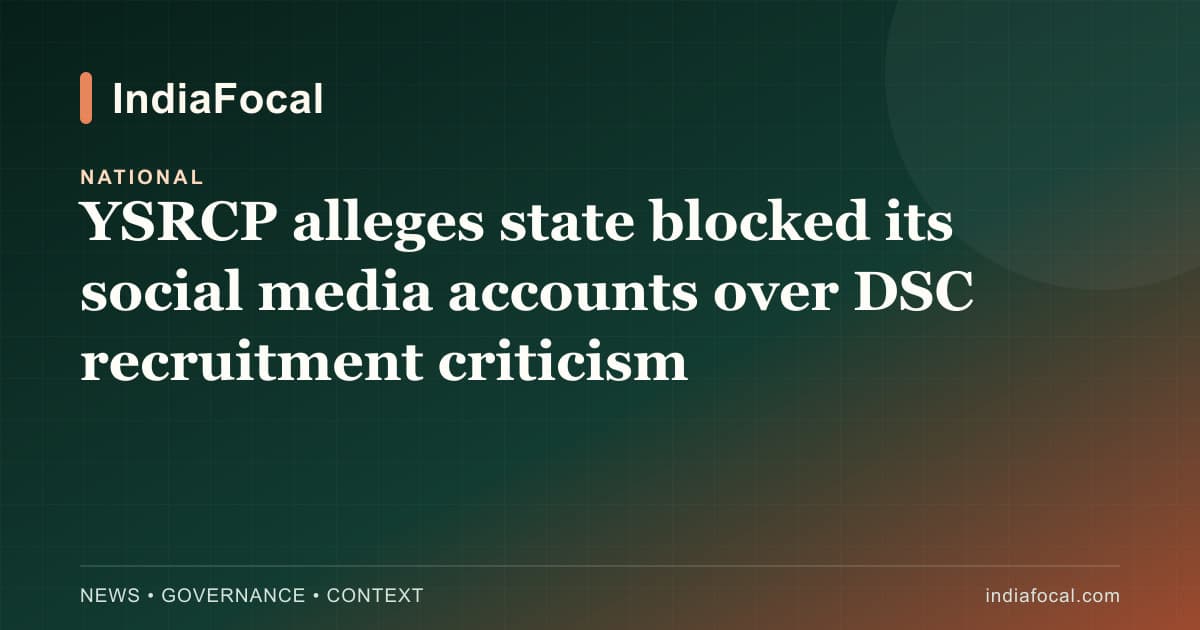 IndiaFocal

NATIONAL

YSRCP alleges state blocked its social media accounts over DSC recruitment criticism

NEWS • GOVERNANCE • CONTEXT

indiafocal.com